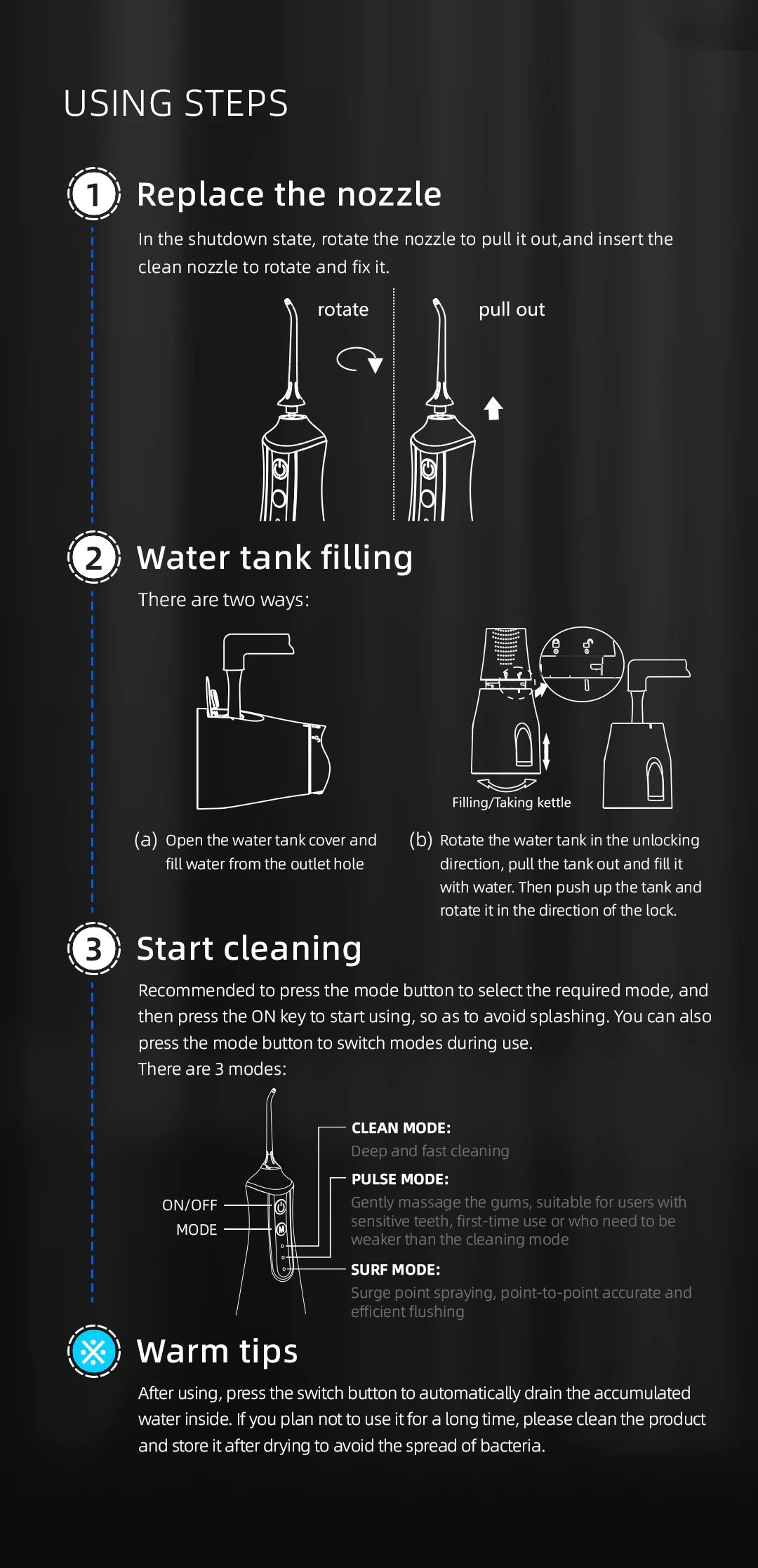 USING STEPS

1 Replace the nozzle

In the shutdown state, rotate the nozzle to pull it out,and insert the clean nozzle to rotate and fix it.

rotate

pull out

2 Water tank filling

There are two ways:

Filling/Taking kettle

(a) Open the water tank cover and fill water from the outlet hole

(b) Rotate the water tank in the unlocking direction, pull the tank out and fill it with water. Then push up the tank and rotate it in the direction of the lock.

3 Start cleaning

Recommended to press the mode button to select the required mode, and then press the ON key to start using, so as to avoid splashing. You can also press the mode button to switch modes during use.
There are 3 modes:

ON/OFF

MODE

CLEAN MODE:
Deep and fast cleaning

PULSE MODE:
Gently massage the gums, suitable for users with sensitive teeth, first-time use or who need to be weaker than the cleaning mode

SURF MODE:
Surge point spraying, point-to-point accurate and efficient flushing

Warm tips

After using, press the switch button to automatically drain the accumulated water inside. If you plan not to use it for a long time, please clean the product and store it after drying to avoid the spread of bacteria.